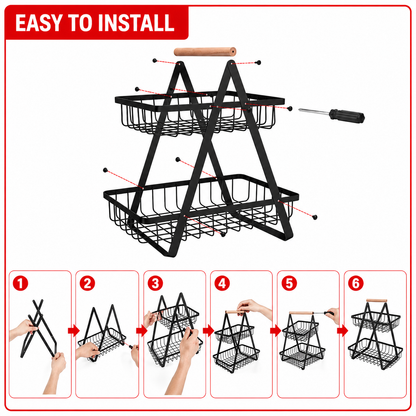 EASY TO INSTALL

1

2

3

4

5

6